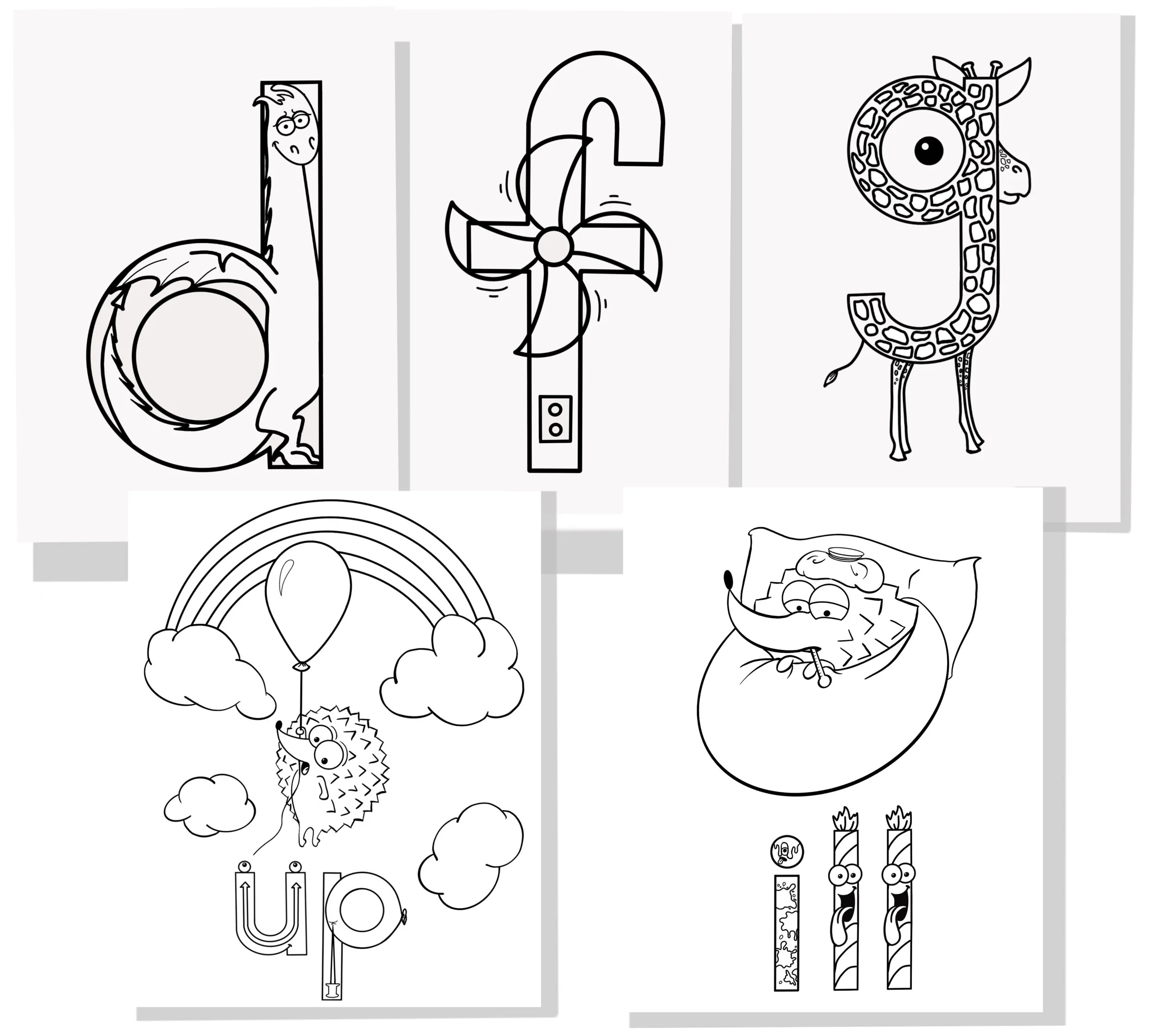 d

f

g

up

ill